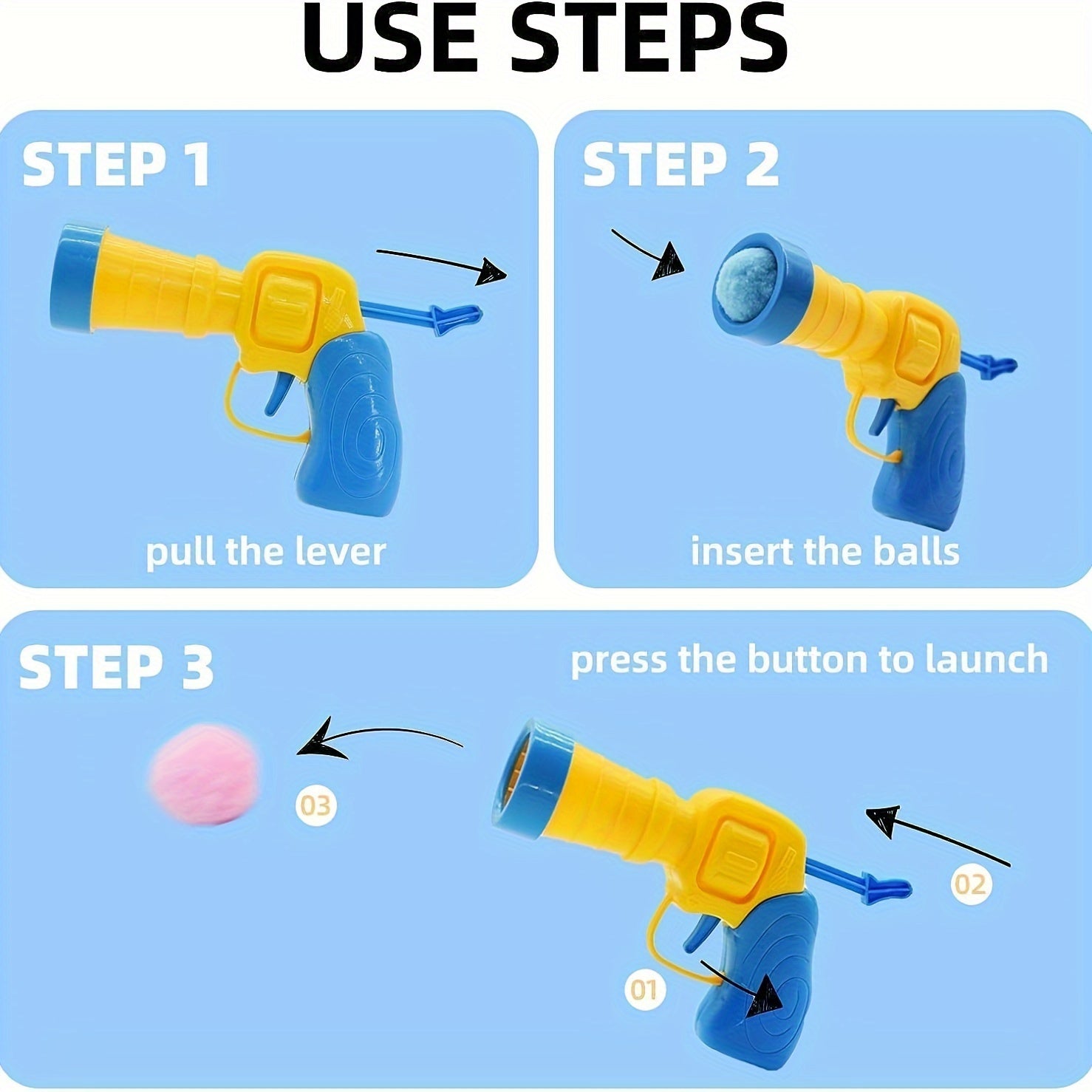 USE STEPS

STEP 1

pull the lever

STEP 2

insert the balls

STEP 3

press the button to launch

03

02

01