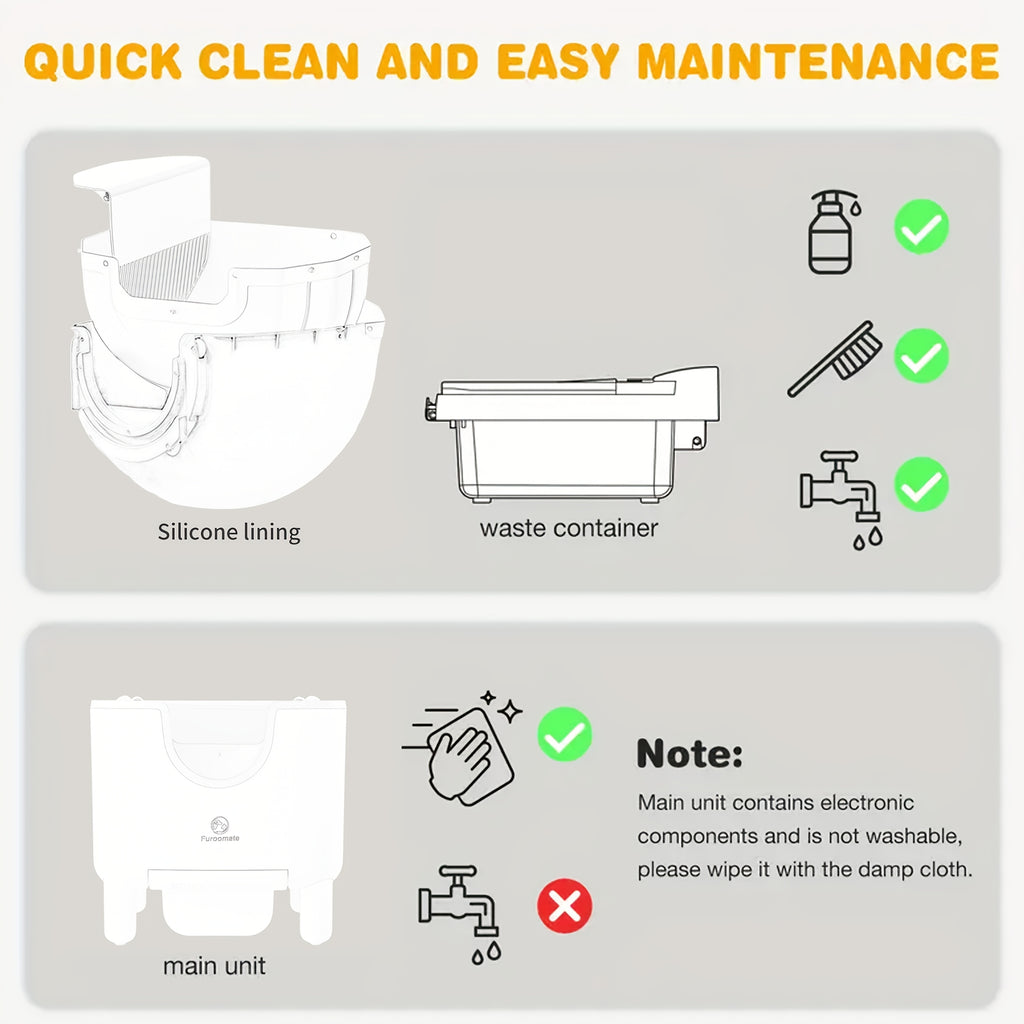 QUICK CLEAN AND EASY MAINTENANCE

Silicone lining

waste container

Furoomate

main unit

Note:

Main unit contains electronic components and is not washable, please wipe it with the damp cloth.