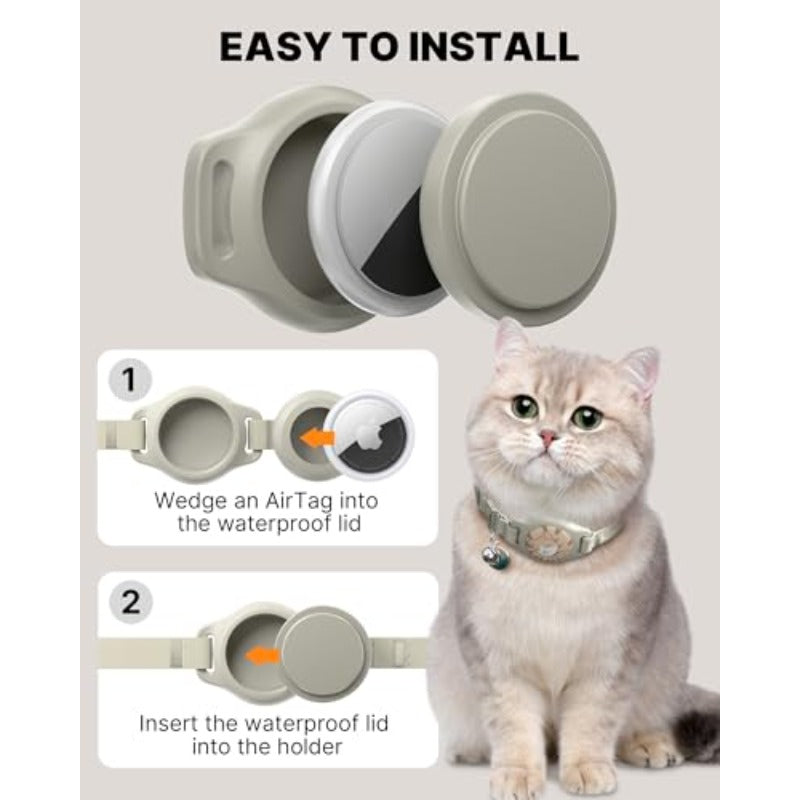 EASY TO INSTALL

1

Wedge an AirTag into the waterproof lid

2

Insert the waterproof lid into the holder