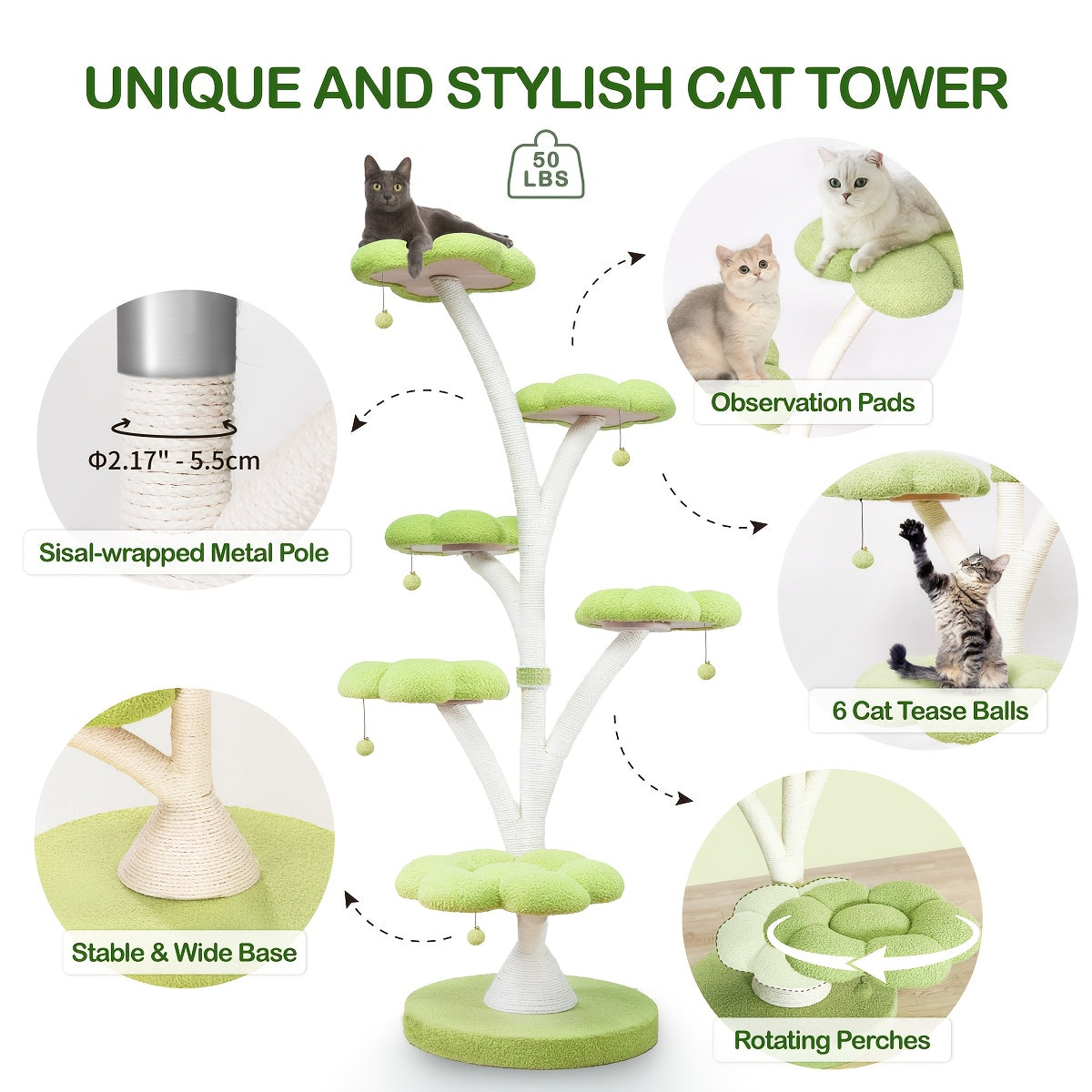 UNIQUE AND STYLISH CAT TOWER

50 LBS

Φ2.17" - 5.5cm

Sisal-wrapped Metal Pole

Observation Pads

6 Cat Tease Balls

Stable & Wide Base

Rotating Perches